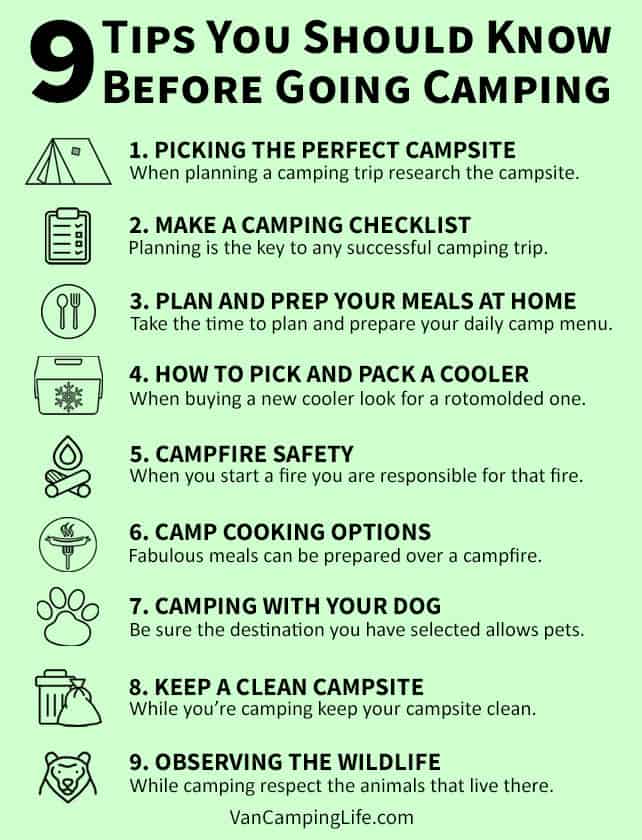 9 TIPS YOU SHOULD KNOW BEFORE GOING CAMPING

1. PICKING THE PERFECT CAMPSITE
When planning a camping trip research the campsite.

2. MAKE A CAMPING CHECKLIST
Planning is the key to any successful camping trip.

3. PLAN AND PREP YOUR MEALS AT HOME
Take the time to plan and prepare your daily camp menu.

4. HOW TO PICK AND PACK A COOLER
When buying a new cooler look for a rotomolded one.

5. CAMPFIRE SAFETY
When you start a fire you are responsible for that fire.

6. CAMP COOKING OPTIONS
Fabulous meals can be prepared over a campfire.

7. CAMPING WITH YOUR DOG
Be sure the destination you have selected allows pets.

8. KEEP A CLEAN CAMPSITE
While you're camping keep your campsite clean.

9. OBSERVING THE WILDLIFE
While camping respect the animals that live there.

VanCampingLife.com